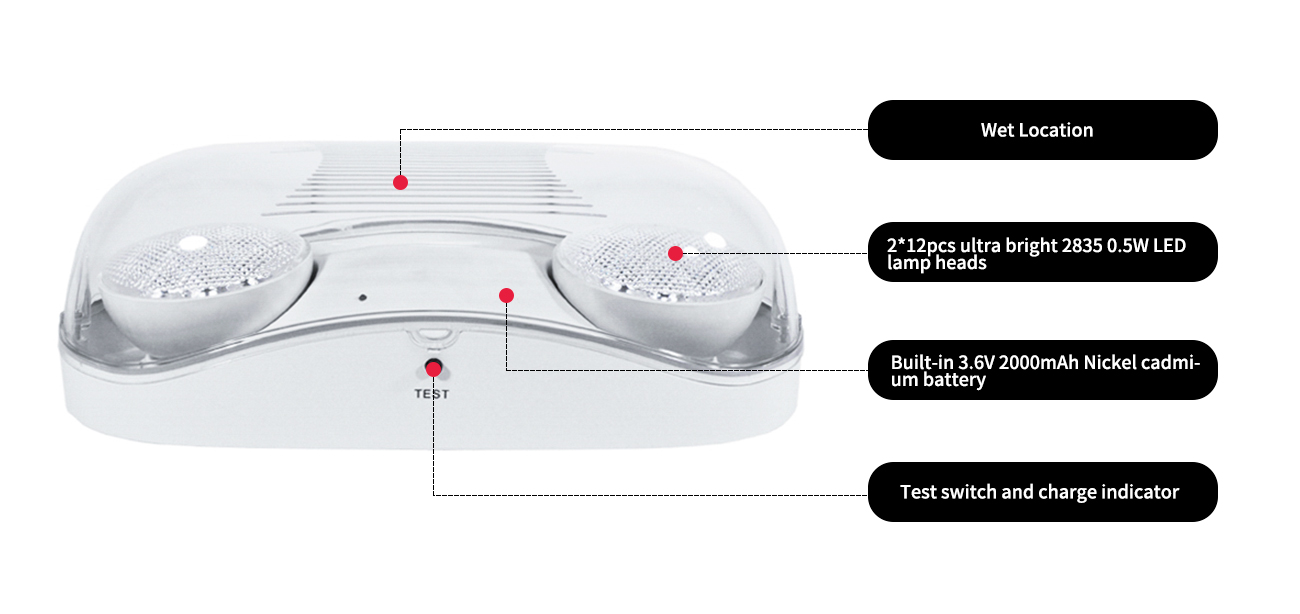 TEST

Wet Location

2*12pcs ultra bright 2835 0.5W LED lamp heads

Built-in 3.6V 2000mAh Nickel cadmium battery

Test switch and charge indicator